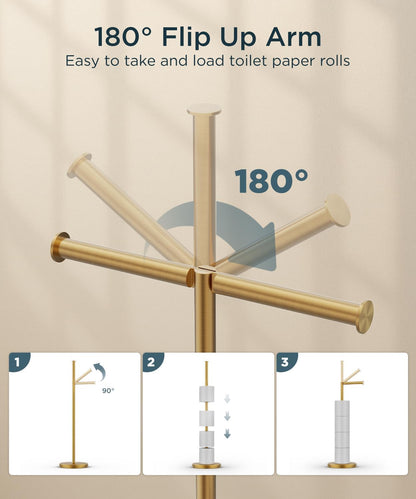 180° Flip Up Arm
Easy to take and load toilet paper rolls

180°

1
90°

2

3