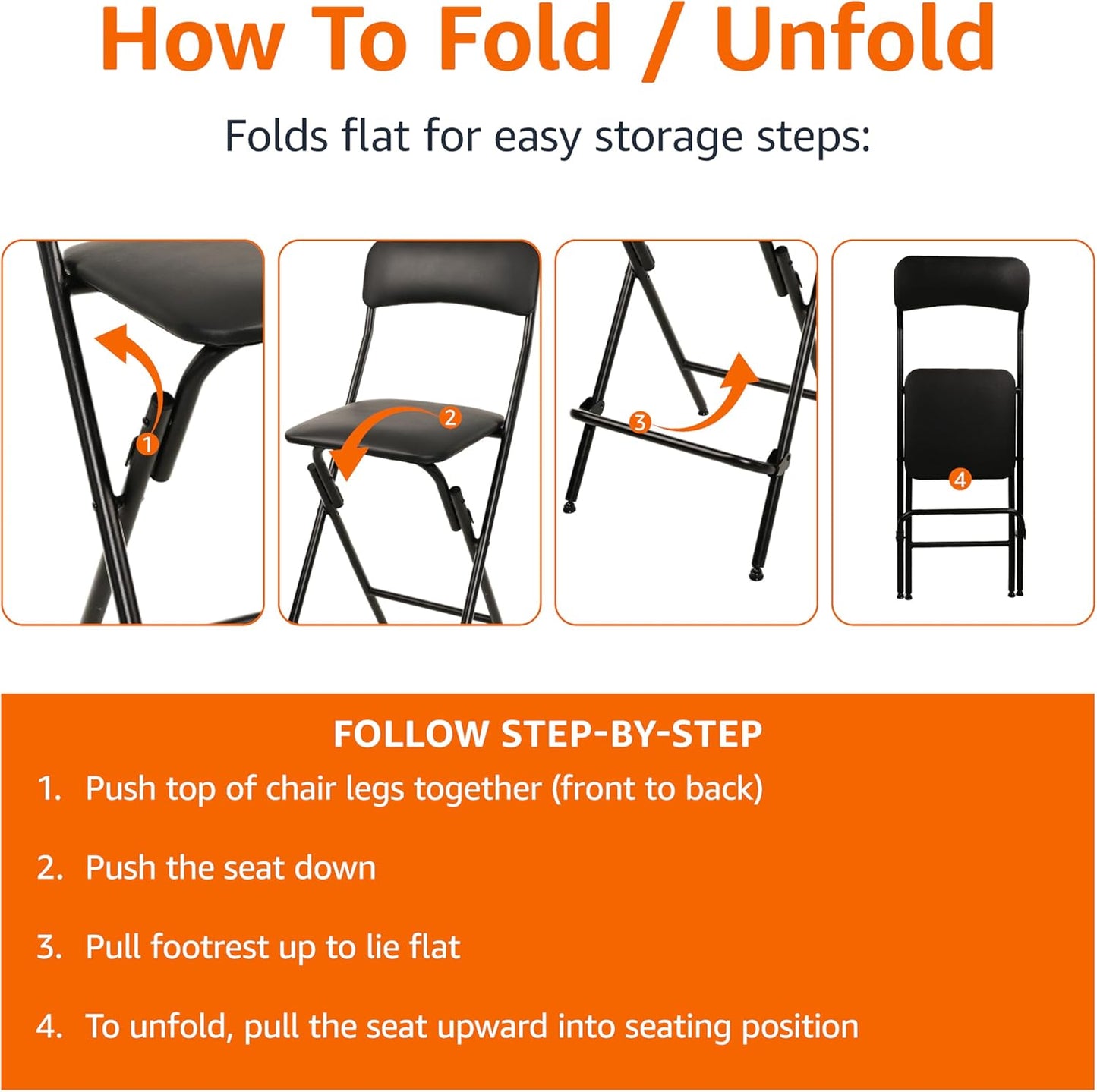 How To Fold / Unfold

Folds flat for easy storage steps:

1

2

3

4

FOLLOW STEP-BY-STEP

1. Push top of chair legs together (front to back)

2. Push the seat down

3. Pull footrest up to lie flat

4. To unfold, pull the seat upward into seating position