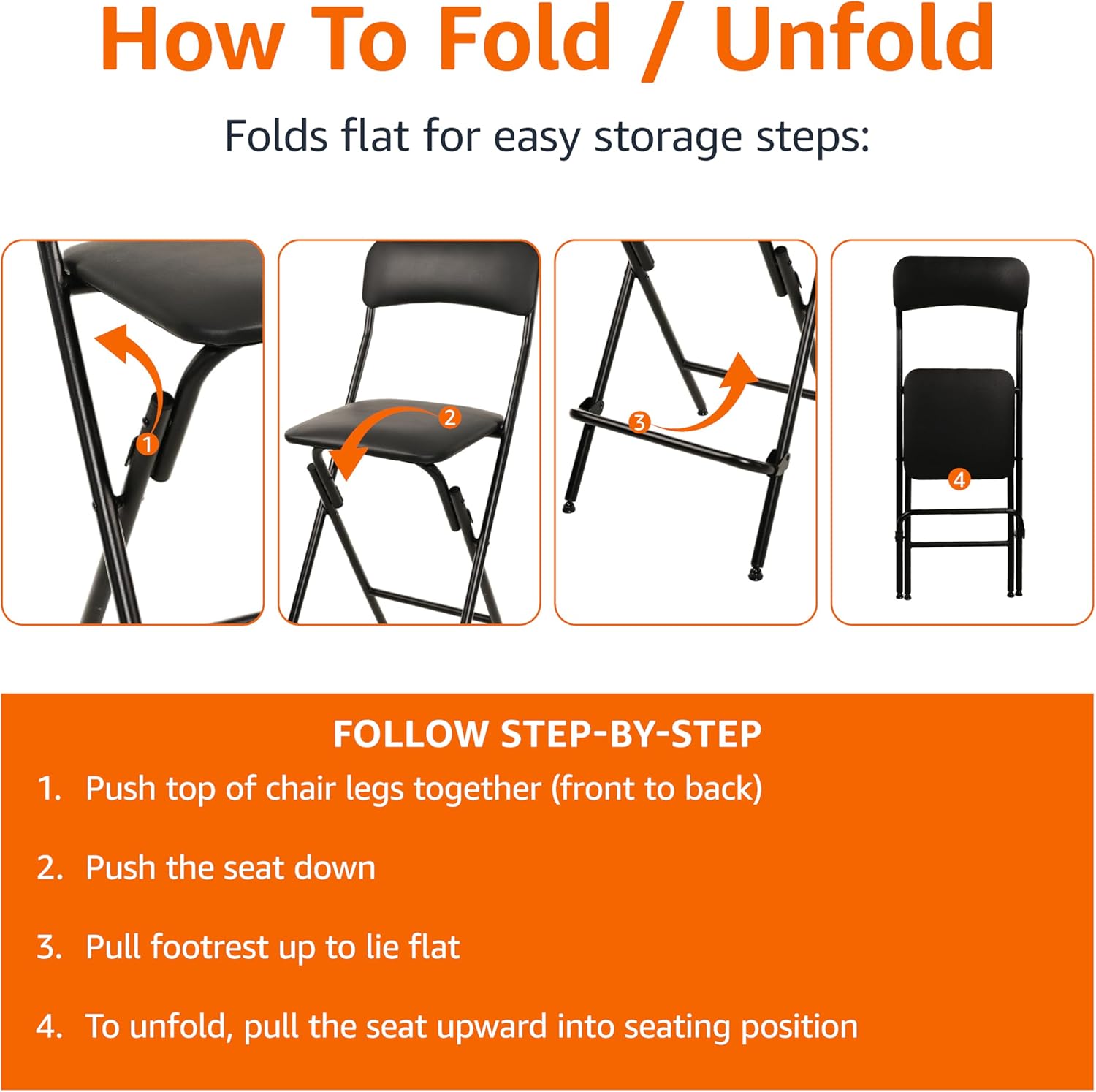 How To Fold / Unfold

Folds flat for easy storage steps:

1

2

3

4

FOLLOW STEP-BY-STEP

1. Push top of chair legs together (front to back)

2. Push the seat down

3. Pull footrest up to lie flat

4. To unfold, pull the seat upward into seating position