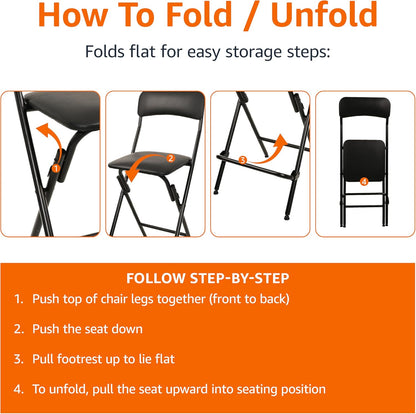 How To Fold / Unfold

Folds flat for easy storage steps:

1

2

3

4

FOLLOW STEP-BY-STEP

1. Push top of chair legs together (front to back)

2. Push the seat down

3. Pull footrest up to lie flat

4. To unfold, pull the seat upward into seating position